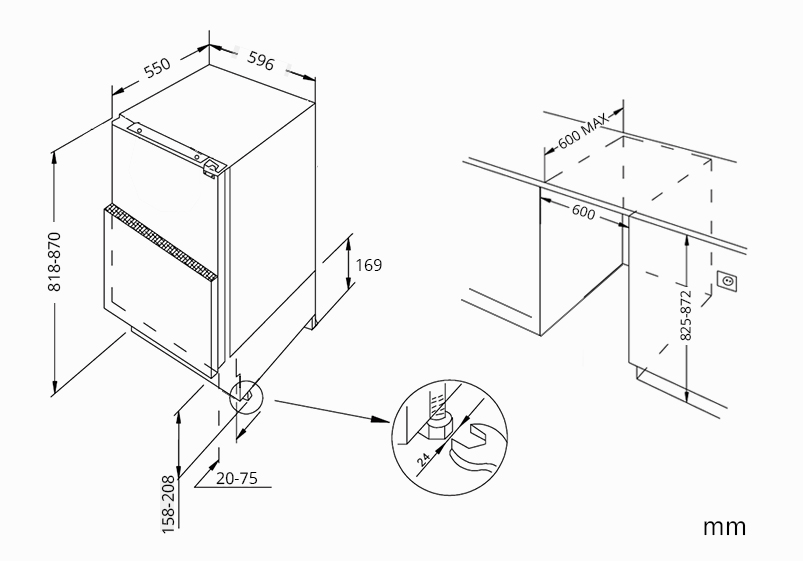 550
596
818-870
169
158-208
20-75
24
600 MAX
600
825-872
mm